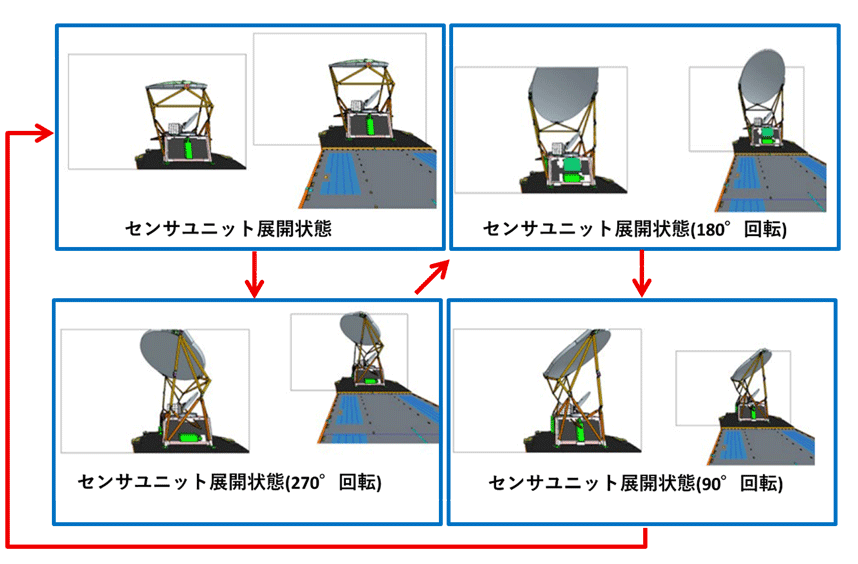 センサユニット展開状態

センサユニット展開状態(180° 回転)

センサユニット展開状態(270° 回転)

センサユニット展開状態(90° 回転)