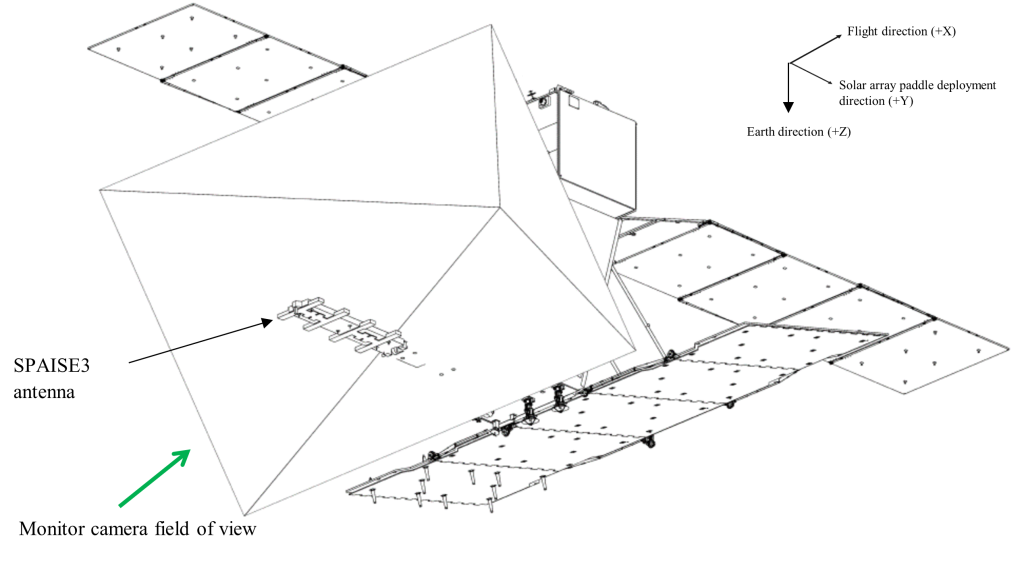 Flight direction (+X)

Solar array paddle deployment direction (+Y)

Earth direction (+Z)

SPAISE3 antenna

Monitor camera field of view